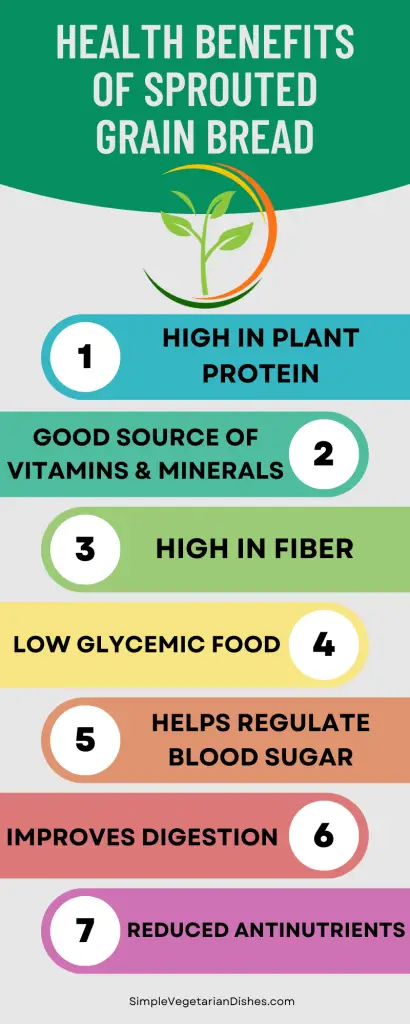 HEALTH BENEFITS OF SPROUTED GRAIN BREAD

1 HIGH IN PLANT PROTEIN

GOOD SOURCE OF VITAMINS & MINERALS 2

3 HIGH IN FIBER

LOW GLYCEMIC FOOD 4

5 HELPS REGULATE BLOOD SUGAR

IMPROVES DIGESTION 6

7 REDUCED ANTINUTRIENTS

SimpleVegetarianDishes.com